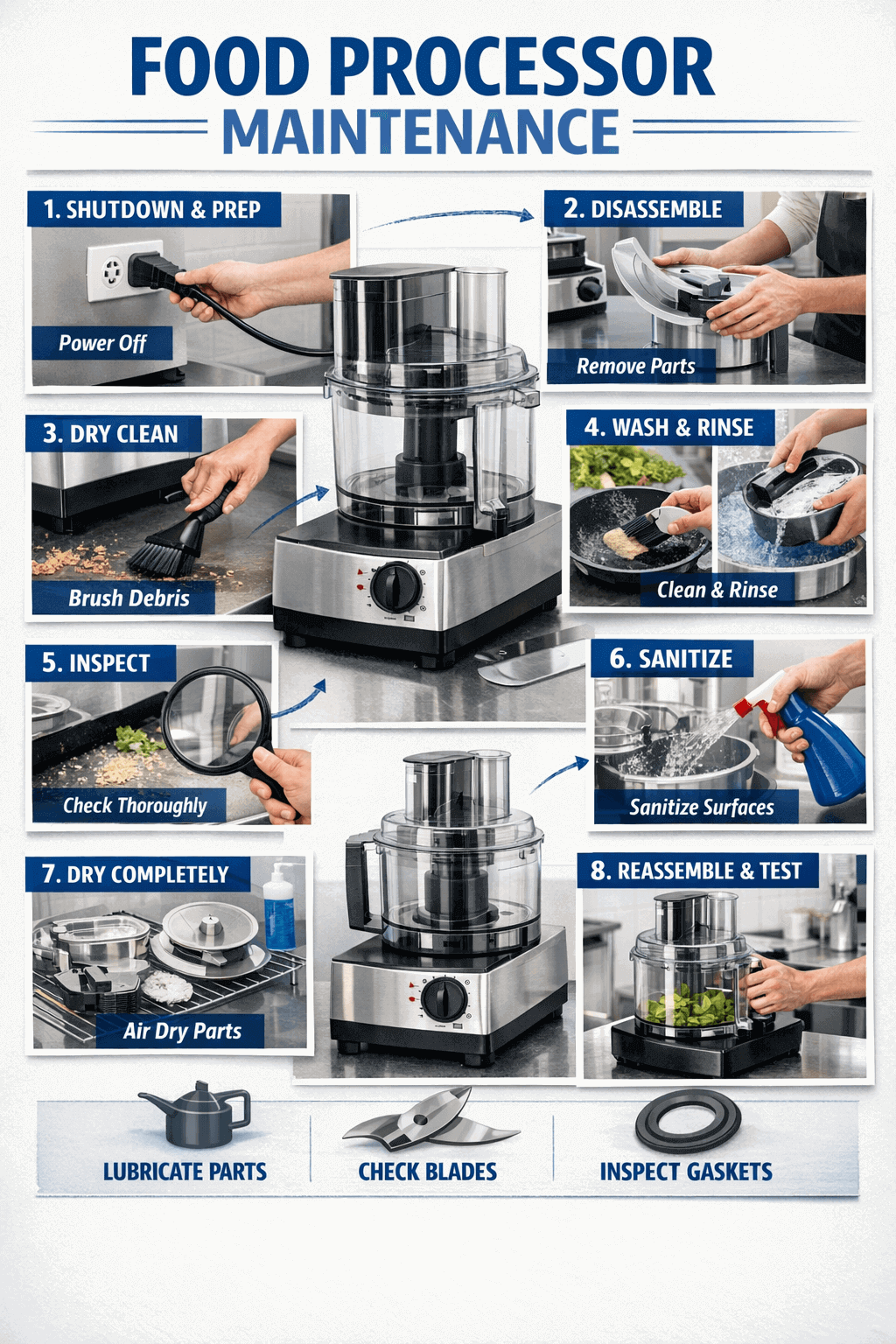 FOOD PROCESSOR
MAINTENANCE

1. SHUTDOWN & PREP
Power Off

2. DISASSEMBLE
Remove Parts

3. DRY CLEAN
Brush Debris

4. WASH & RINSE
Clean & Rinse

5. INSPECT
Check Thoroughly

6. SANITIZE
Sanitize Surfaces

7. DRY COMPLETELY
Air Dry Parts

8. REASSEMBLE & TEST

LUBRICATE PARTS
CHECK BLADES
INSPECT GASKETS